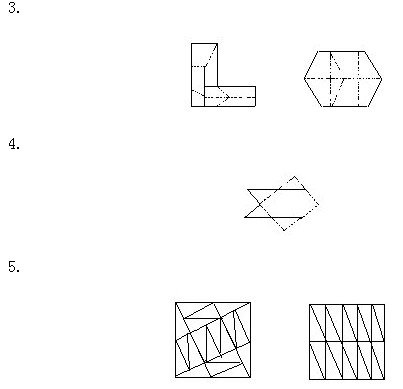 3.

4.

5.