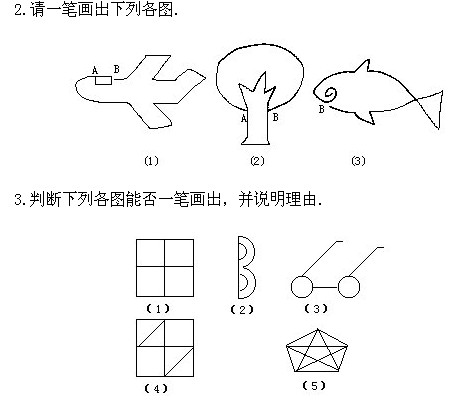 2. 请一笔画出下列各图.

A B

A B

B

(1)

(2)

(3)

3. 判断下列各图能否一笔画出，并说明理由.

(1)

(2)

(3)

(4)

(5)