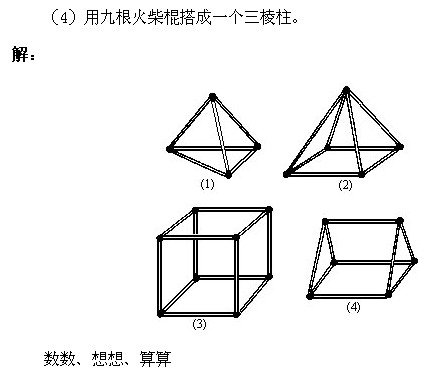 （4）用九根火柴棍搭成一个三棱柱。

解：

(1)

(2)

(3)

(4)

数数、想想、算算